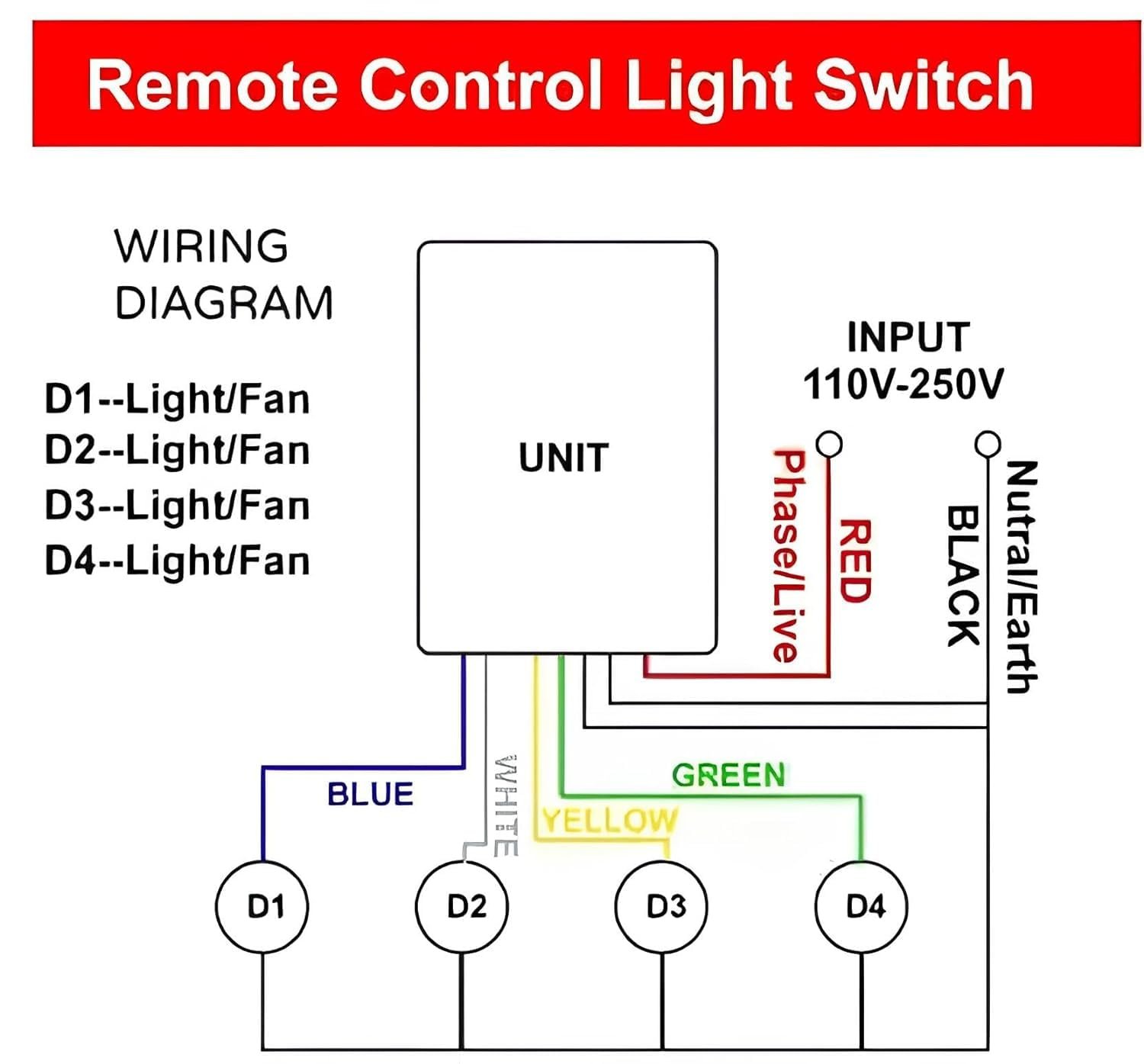 Remote Control Light Switch

WIRING DIAGRAM

D1--Light/Fan
D2--Light/Fan
D3--Light/Fan
D4--Light/Fan

UNIT

INPUT
110V-250V

Phase/Live

RED

BLACK

Nutral/Earth

BLUE

WHITE

YELLOW

GREEN

D1

D2

D3

D4