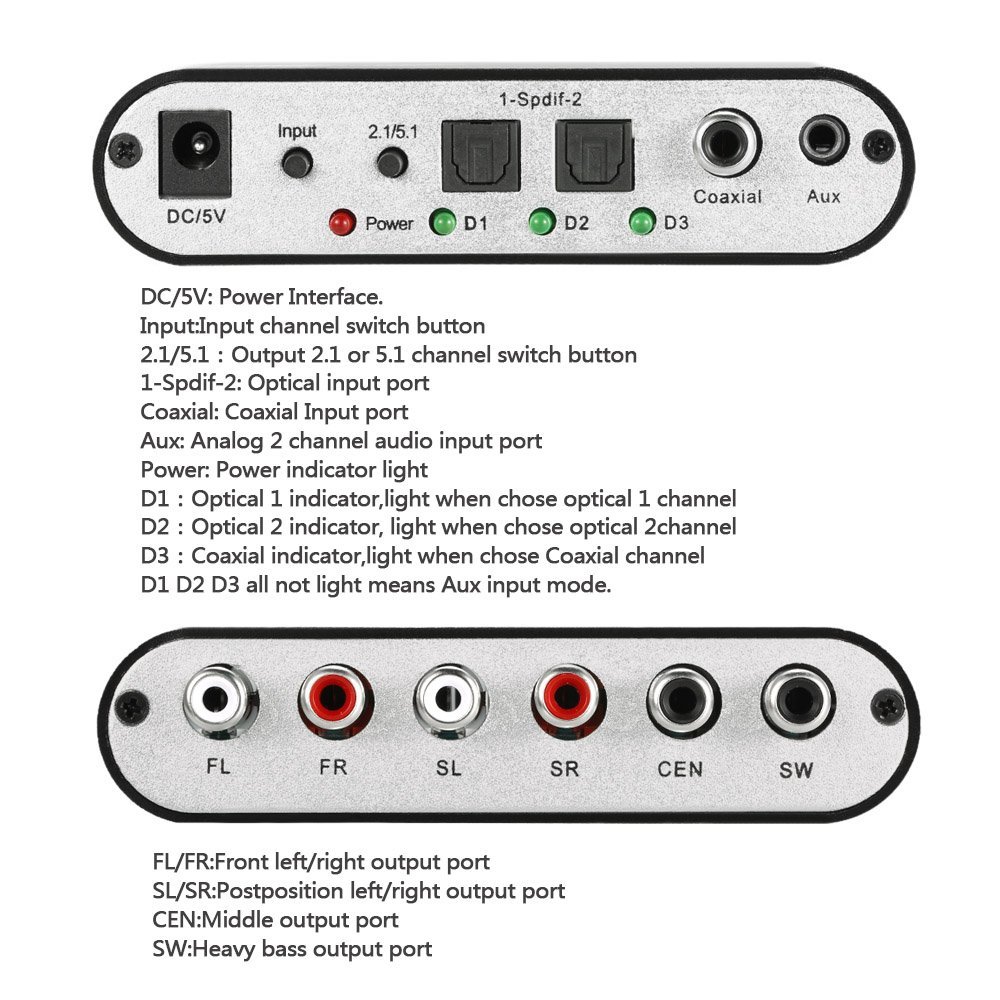 1-Spdif-2
Input
2.1/5.1
DC/5V
Coaxial
Aux
Power
D1
D2
D3

DC/5V: Power Interface.
Input:Input channel switch button
2.1/5.1 : Output 2.1 or 5.1 channel switch button
1-Spdif-2: Optical input port
Coaxial: Coaxial Input port
Aux: Analog 2 channel audio input port
Power: Power indicator light
D1 : Optical 1 indicator,light when chose optical 1 channel
D2 : Optical 2 indicator, light when chose optical 2channel
D3 : Coaxial indicator,light when chose Coaxial channel
D1 D2 D3 all not light means Aux input mode.

FL
FR
SL
SR
CEN
SW

FL/FR:Front left/right output port
SL/SR:Postposition left/right output port
CEN:Middle output port
SW:Heavy bass output port