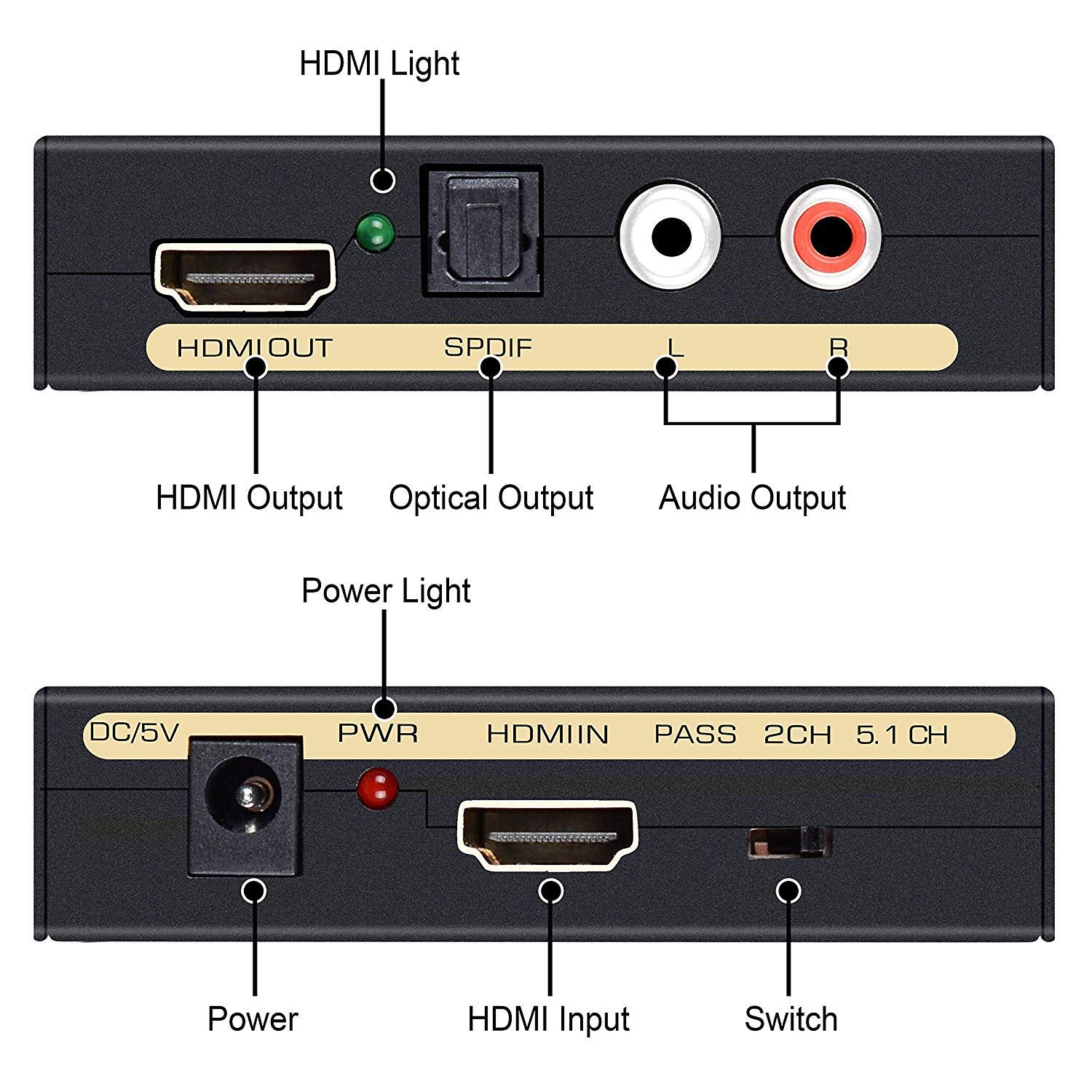 HDMI Light

HDMI OUT SPDIF L R

HDMI Output Optical Output Audio Output

Power Light

DC/5V PWR HDMI IN PASS 2CH 5.1 CH

Power HDMI Input Switch